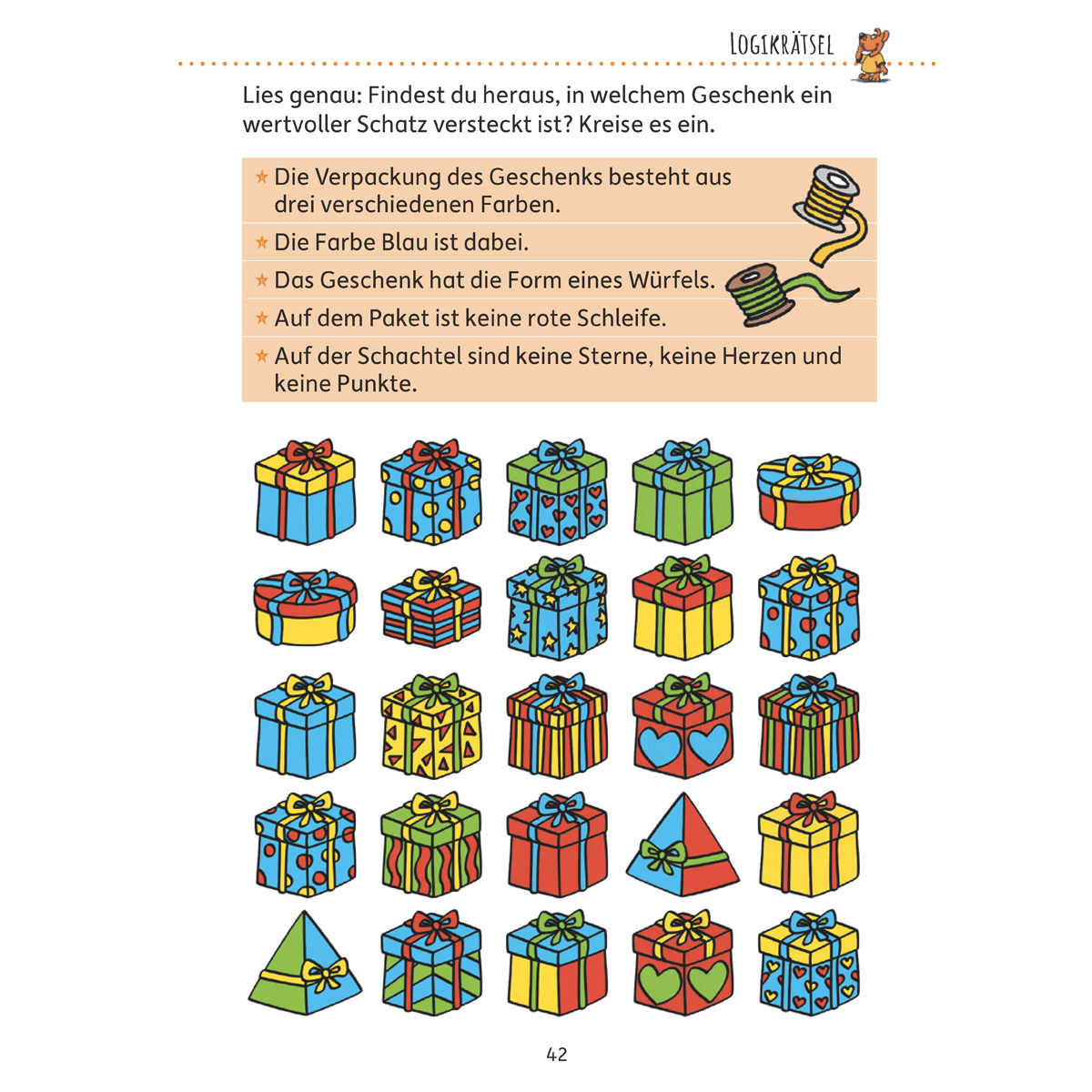 LOGIKRÄTSEL

Lies genau: Findest du heraus, in welchem Geschenk ein wertvoller Schatz versteckt ist? Kreise es ein.

★ Die Verpackung des Geschenks besteht aus drei verschiedenen Farben.
★ Die Farbe Blau ist dabei.
★ Das Geschenk hat die Form eines Würfels.
★ Auf dem Paket ist keine rote Schleife.
★ Auf der Schachtel sind keine Sterne, keine Herzen und keine Punkte.

42